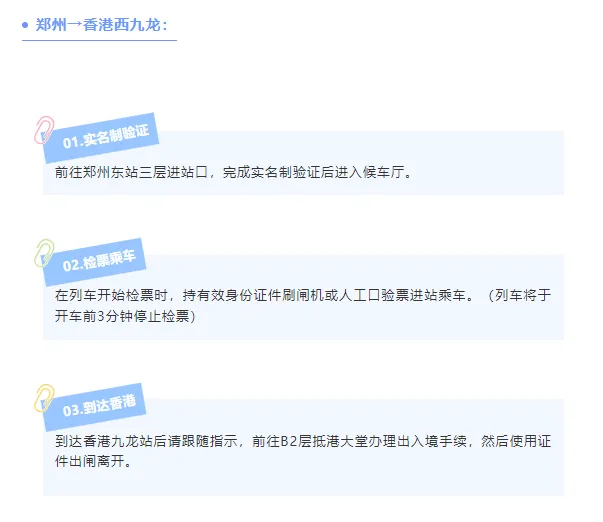 • 郑州→香港西九龙：

01.实名制验证

前往郑州东站三层进站口，完成实名制验证后进入候车厅。

02.检票乘车

在列车开始检票时，持有效身份证件刷闸机或人工口验票进站乘车。（列车将于开车前3分钟停止检票）

03.到达香港

到达香港九龙站后请跟随指示，前往B2层抵港大堂办理出入境手续，然后使用证件出闸离开。